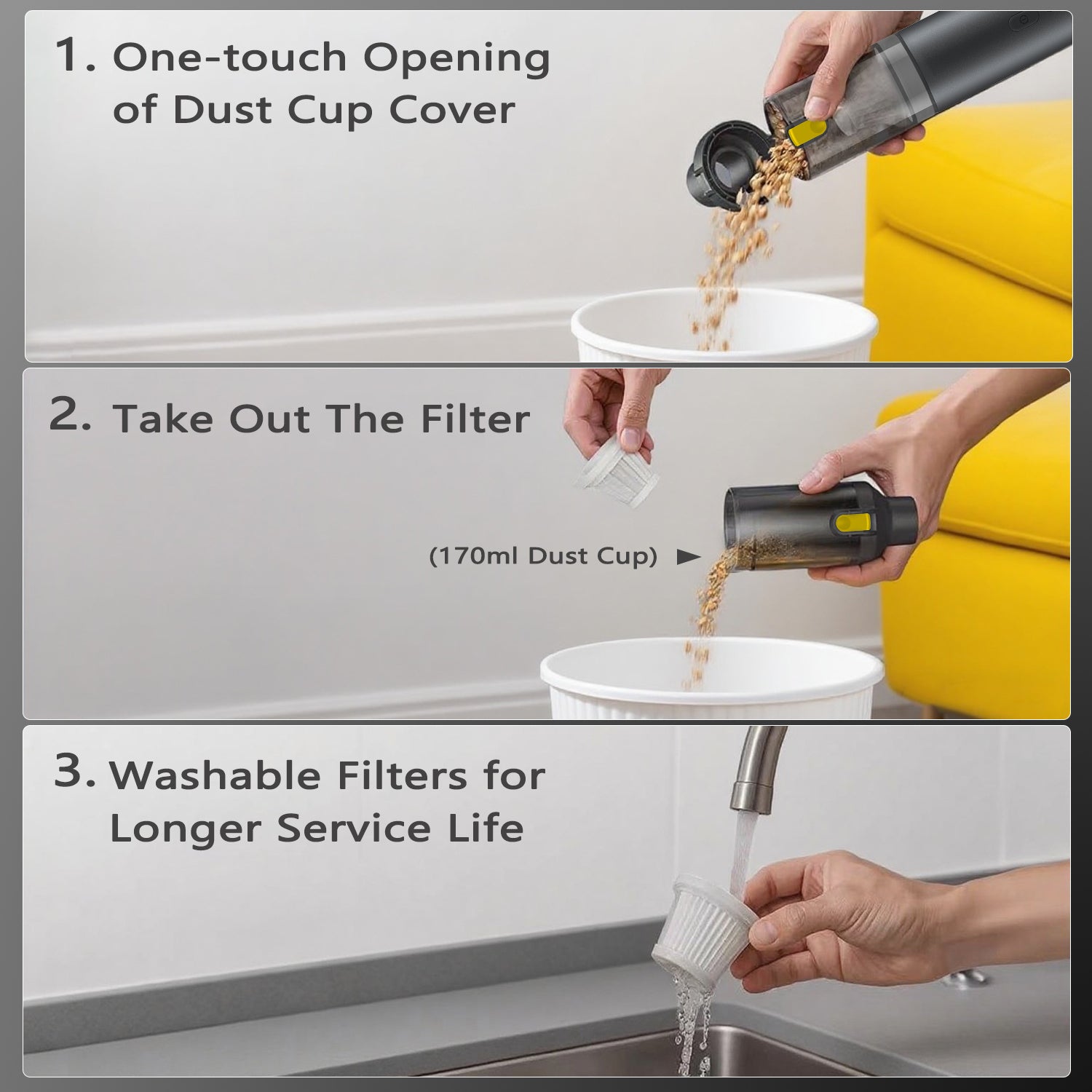 1. One-touch Opening of Dust Cup Cover

2. Take Out The Filter

(170ml Dust Cup)

3. Washable Filters for Longer Service Life